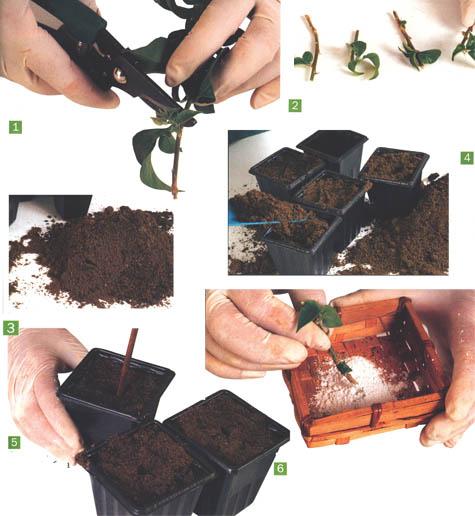 1

2

4

3

5

6